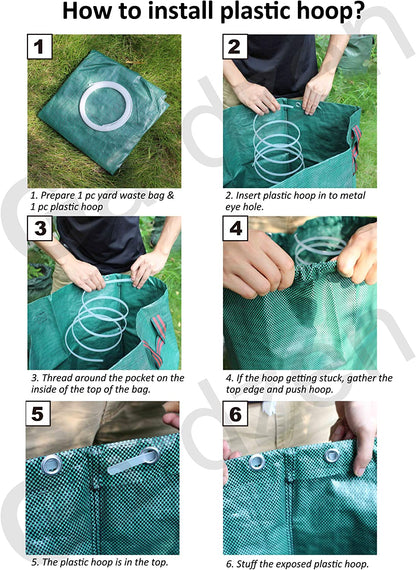 How to install plastic hoop?

1

1. Prepare 1 pc yard waste bag & 1 pc plastic hoop

2

2. Insert plastic hoop in to metal eye hole.

3

3. Thread around the pocket on the inside of the top of the bag.

4

4. If the hoop getting stuck, gather the top edge and push hoop.

5

5. The plastic hoop is in the top.

6

6. Stuff the exposed plastic hoop.